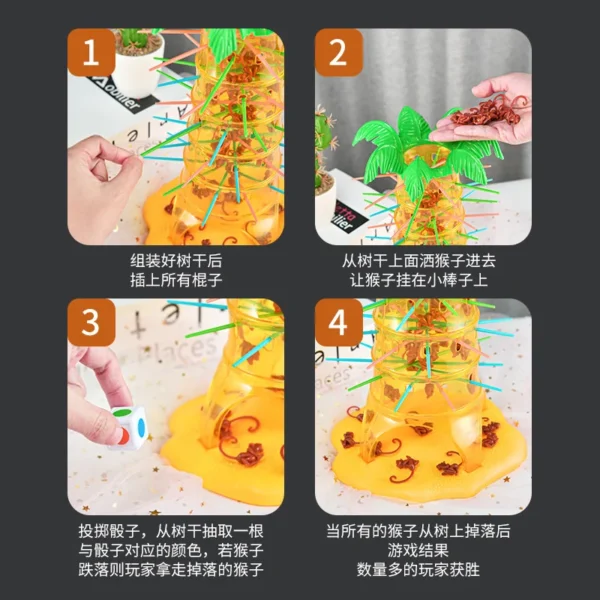 1

组装好树干后
插上所有棍子

2

从树干上面洒猴子进去
让猴子挂在小棒子上

3

投掷骰子，从树干抽取一根
与骰子对应的颜色，若猴子
跌落则玩家拿走掉落的猴子

4

当所有的猴子从树上掉落后
游戏结果
数量多的玩家获胜